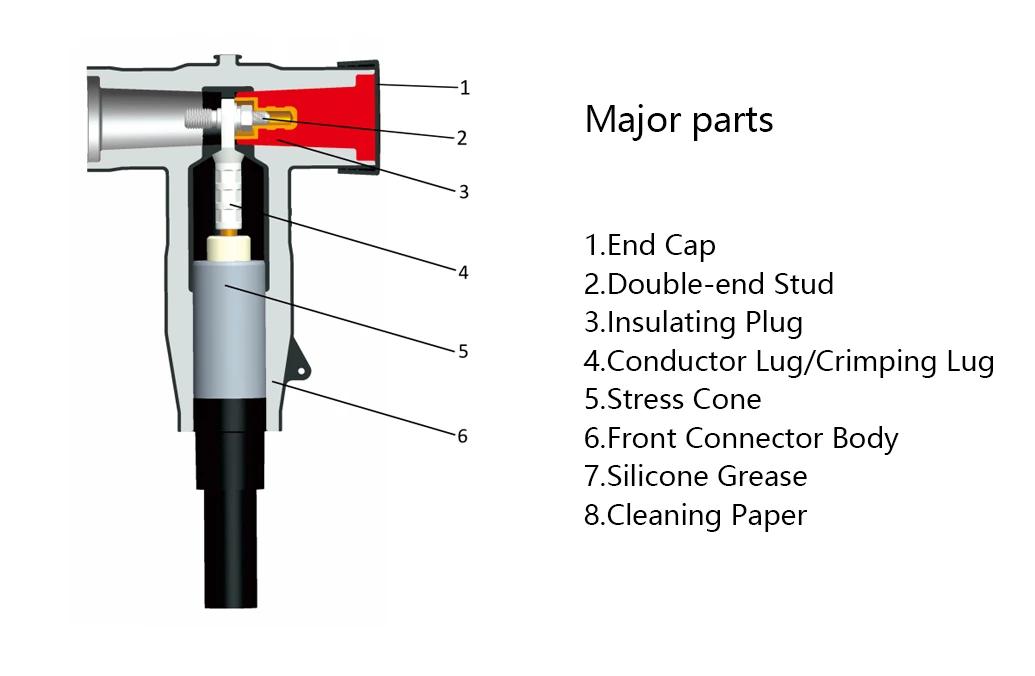 1
2
3
4
5
6

Major parts

1.End Cap
2.Double-end Stud
3.Insulating Plug
4.Conductor Lug/Crimping Lug
5.Stress Cone
6.Front Connector Body
7.Silicone Grease
8.Cleaning Paper